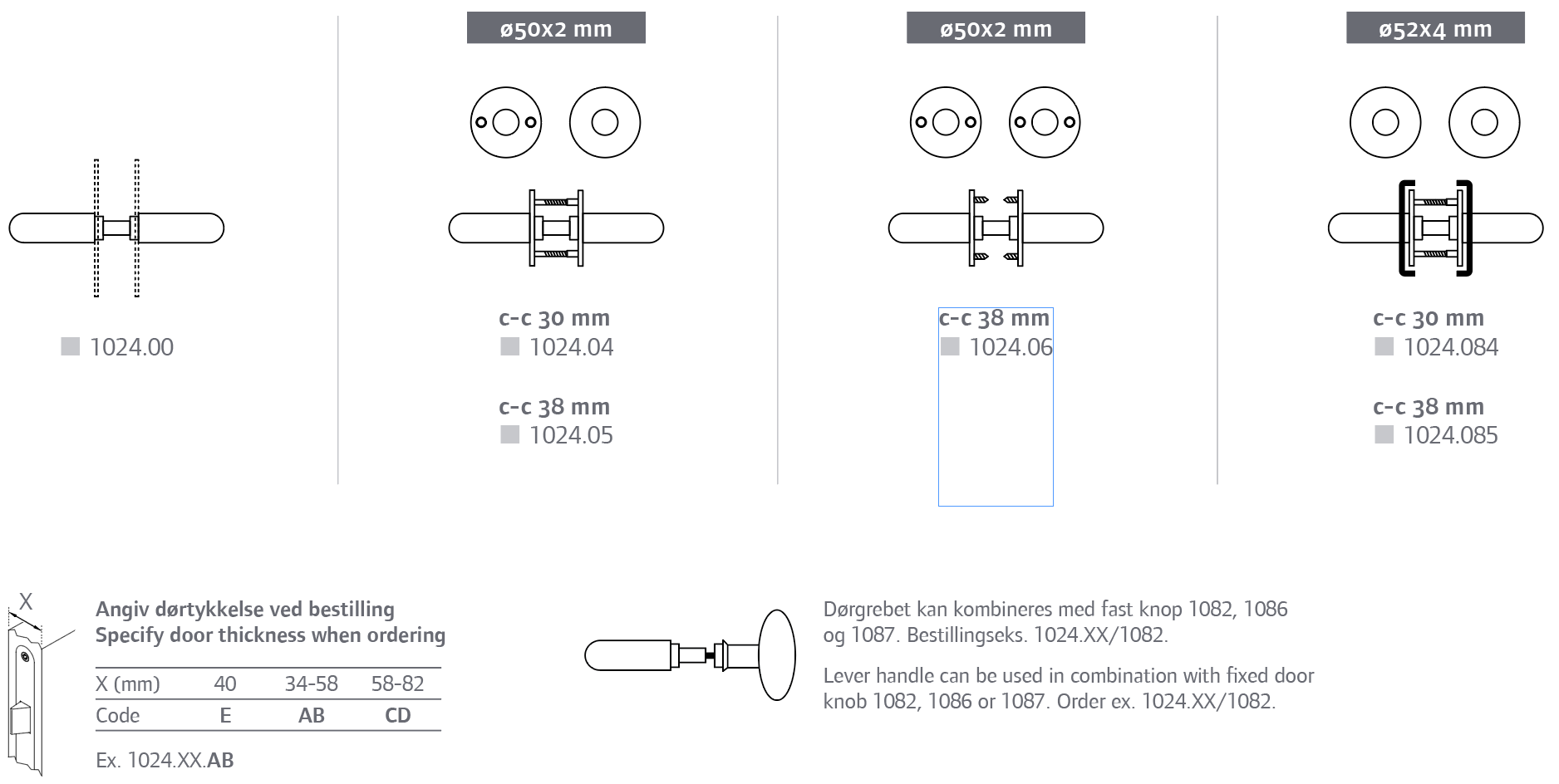 1024.00

ø50x2 mm

c-c 30 mm
1024.04

c-c 38 mm
1024.05

ø50x2 mm

c-c 38 mm
1024.06

ø52x4 mm

c-c 30 mm
1024.084

c-c 38 mm
1024.085

X

Angiv dørtykkelse ved bestilling
Specify door thickness when ordering

| X (mm) | 40 | 34-58 | 58-82 |
|---|---|---|---|
| Code | E | AB | CD |

Ex. 1024.XX.AB

Dørgrebet kan kombineres med fast knop 1082, 1086 og 1087. Bestillingseks. 1024.XX/1082.

Lever handle can be used in combination with fixed door knob 1082, 1086 or 1087. Order ex. 1024.XX/1082.