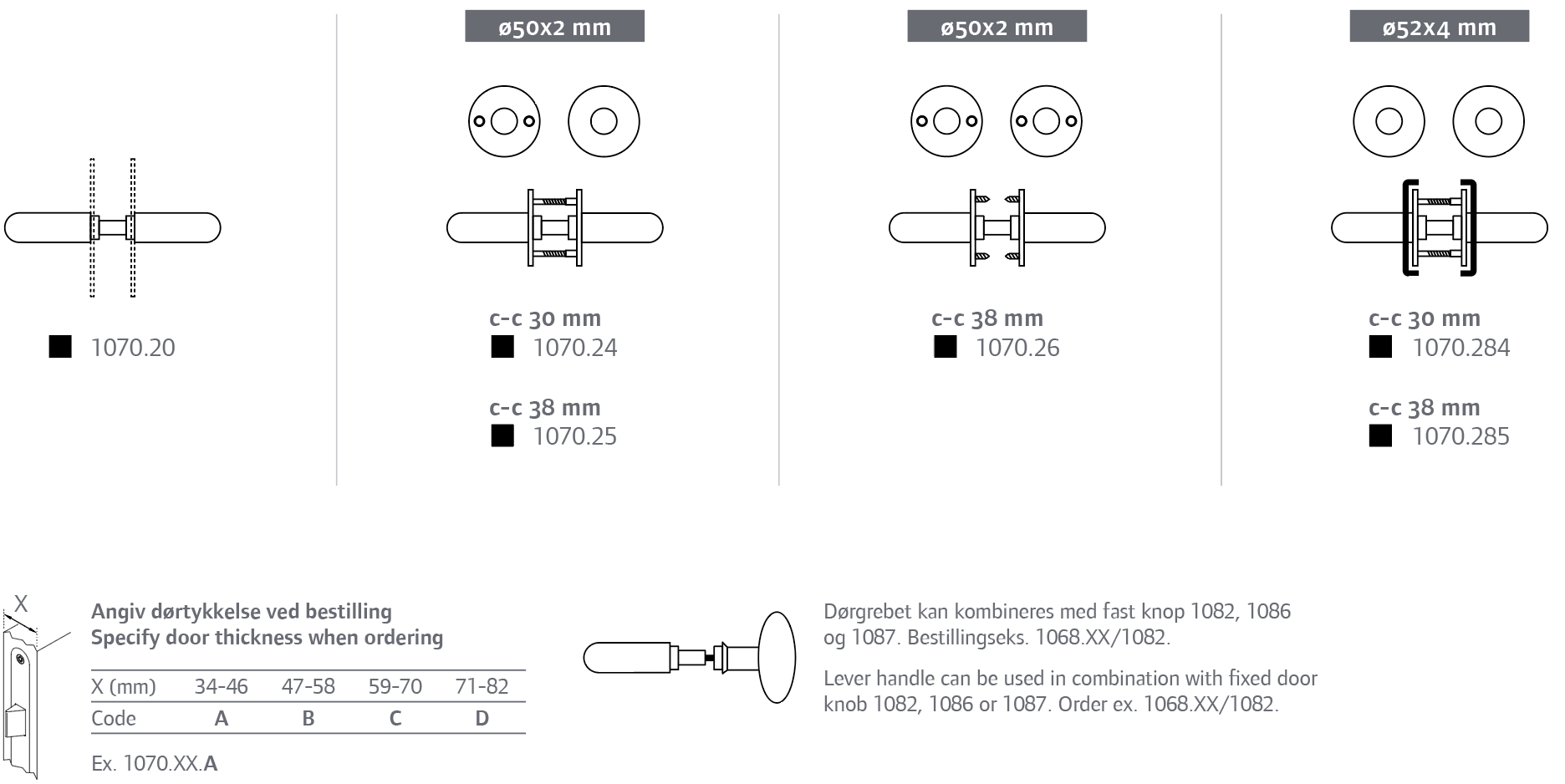 1070.20

ø50x2 mm

c-c 30 mm
1070.24

c-c 38 mm
1070.25

ø50x2 mm

c-c 38 mm
1070.26

ø52x4 mm

c-c 30 mm
1070.284

c-c 38 mm
1070.285

X

Angiv dørtykkelse ved bestilling
Specify door thickness when ordering

| X (mm) | 34-46 | 47-58 | 59-70 | 71-82 |
|---|---|---|---|---|
| Code | A | B | C | D |

Ex. 1070.XX.A

Dørgrebet kan kombineres med fast knop 1082, 1086 og 1087. Bestillingseks. 1068.XX/1082.

Lever handle can be used in combination with fixed door knob 1082, 1086 or 1087. Order ex. 1068.XX/1082.