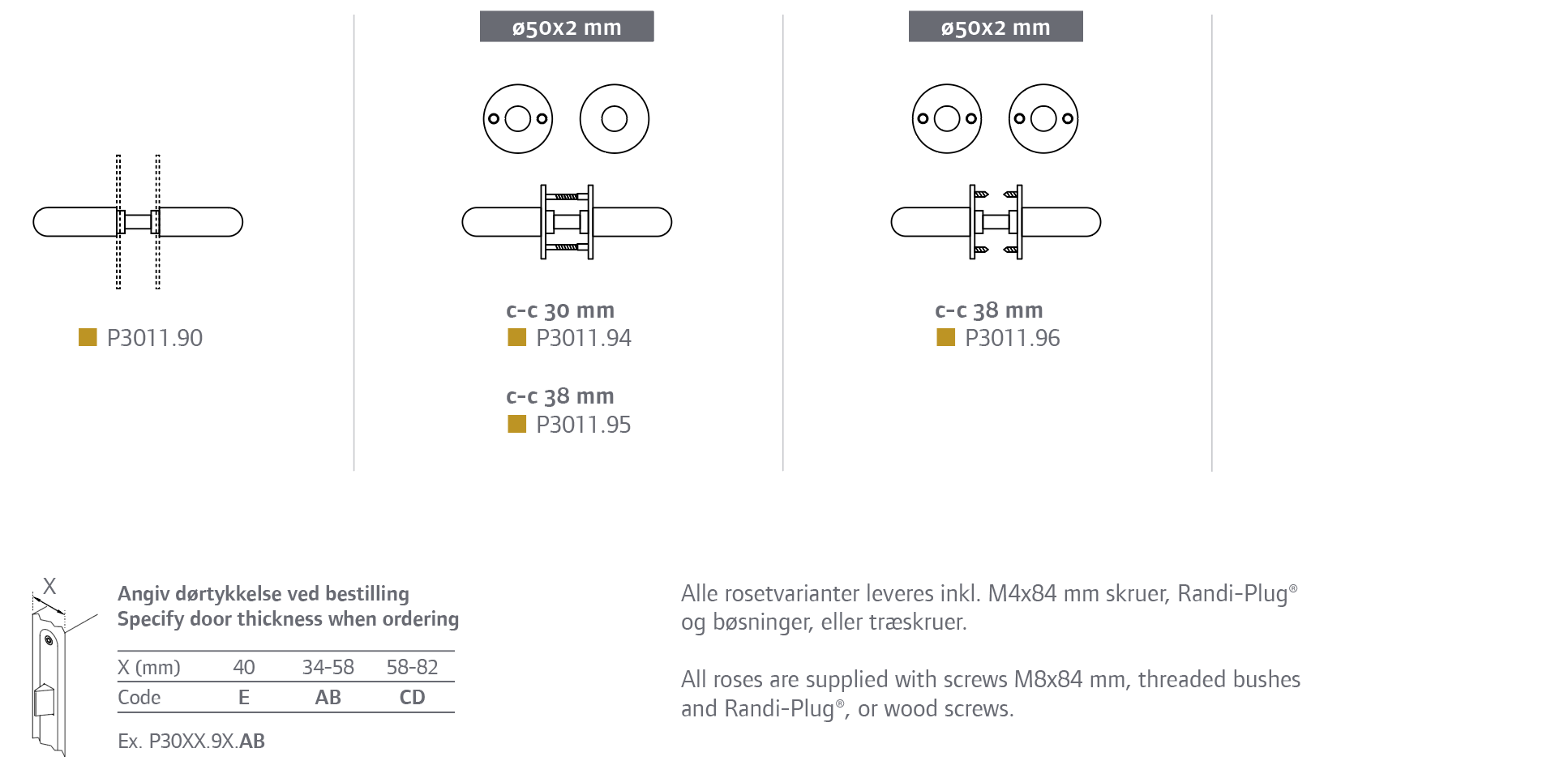 P3011.90

ø50x2 mm

c-c 30 mm
P3011.94

c-c 38 mm
P3011.95

ø50x2 mm

c-c 38 mm
P3011.96

X

Angiv dørtykkelse ved bestilling
Specify door thickness when ordering

| X (mm) | 40 | 34-58 | 58-82 |
|---|---|---|---|
| Code | E | AB | CD |

Ex. P30XX.9X.AB

Alle rosetvarianter leveres inkl. M4x84 mm skruer, Randi-Plug® og bøsninger, eller træskruer.

All roses are supplied with screws M8x84 mm, threaded bushes and Randi-Plug®, or wood screws.