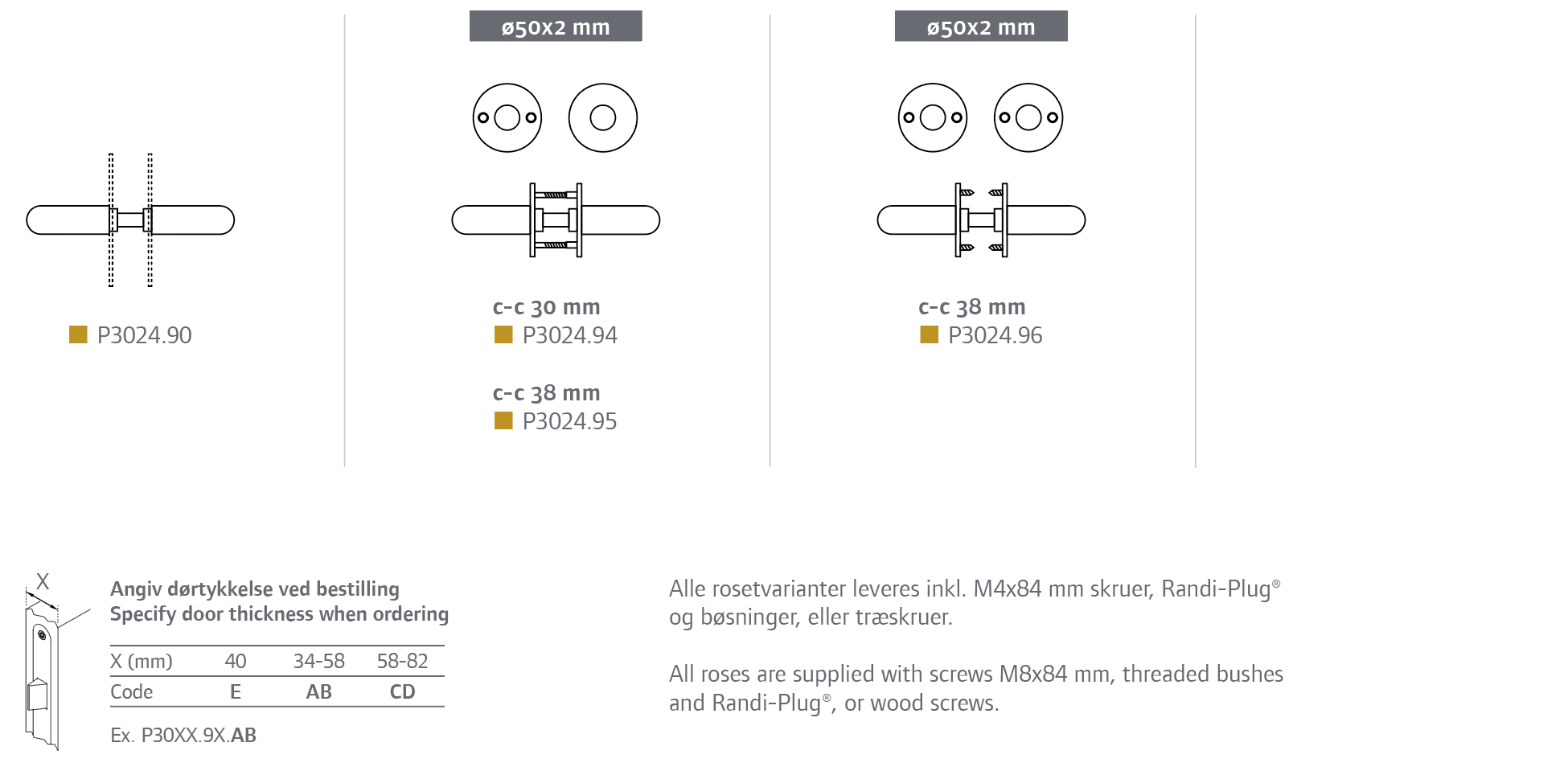 P3024.90

ø50x2 mm

c-c 30 mm
P3024.94

c-c 38 mm
P3024.95

ø50x2 mm

c-c 38 mm
P3024.96

X

Angiv dørtykkelse ved bestilling
Specify door thickness when ordering

| X (mm) | 40 | 34-58 | 58-82 |
|---|---|---|---|
| Code | E | AB | CD |

Ex. P30XX.9X.AB

Alle rosetvarianter leveres inkl. M4x84 mm skruer, Randi-Plug® og bøsninger, eller træskruer.

All roses are supplied with screws M8x84 mm, threaded bushes and Randi-Plug®, or wood screws.