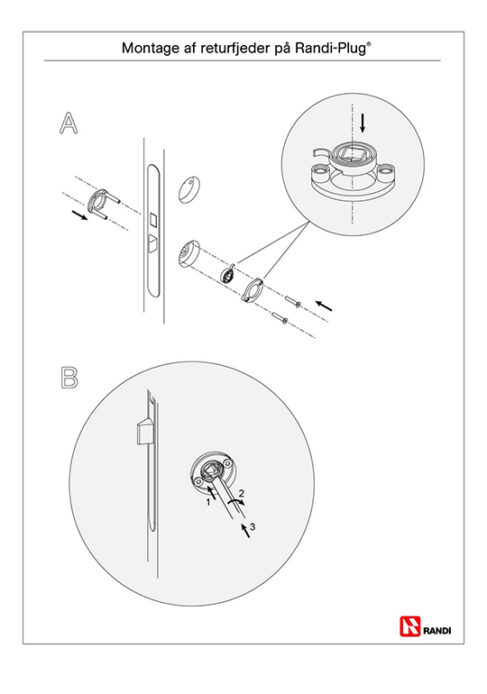 Montage af returfjeder på Randi-Plug®

A

B

1

2

3

RANDI